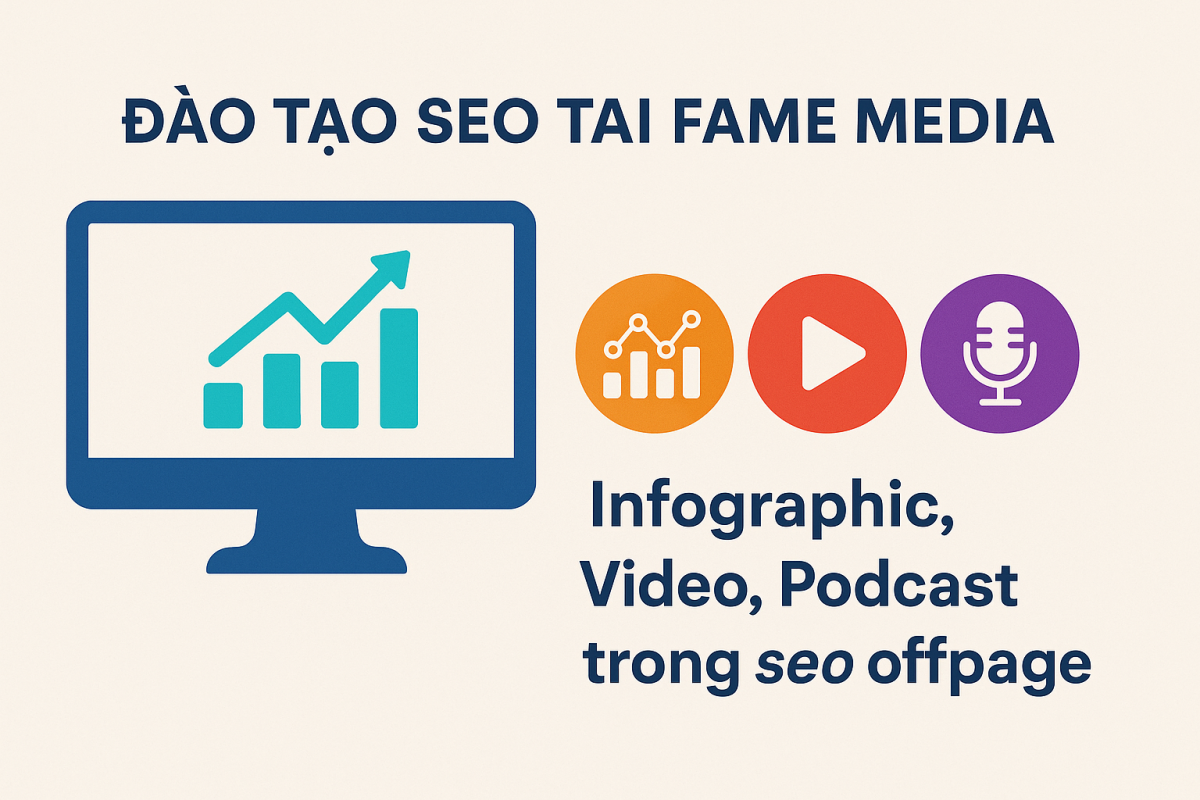 ĐÀO TẠO SEO TAI FAME MEDIA

Infographic, Video, Podcast trong seo offpage